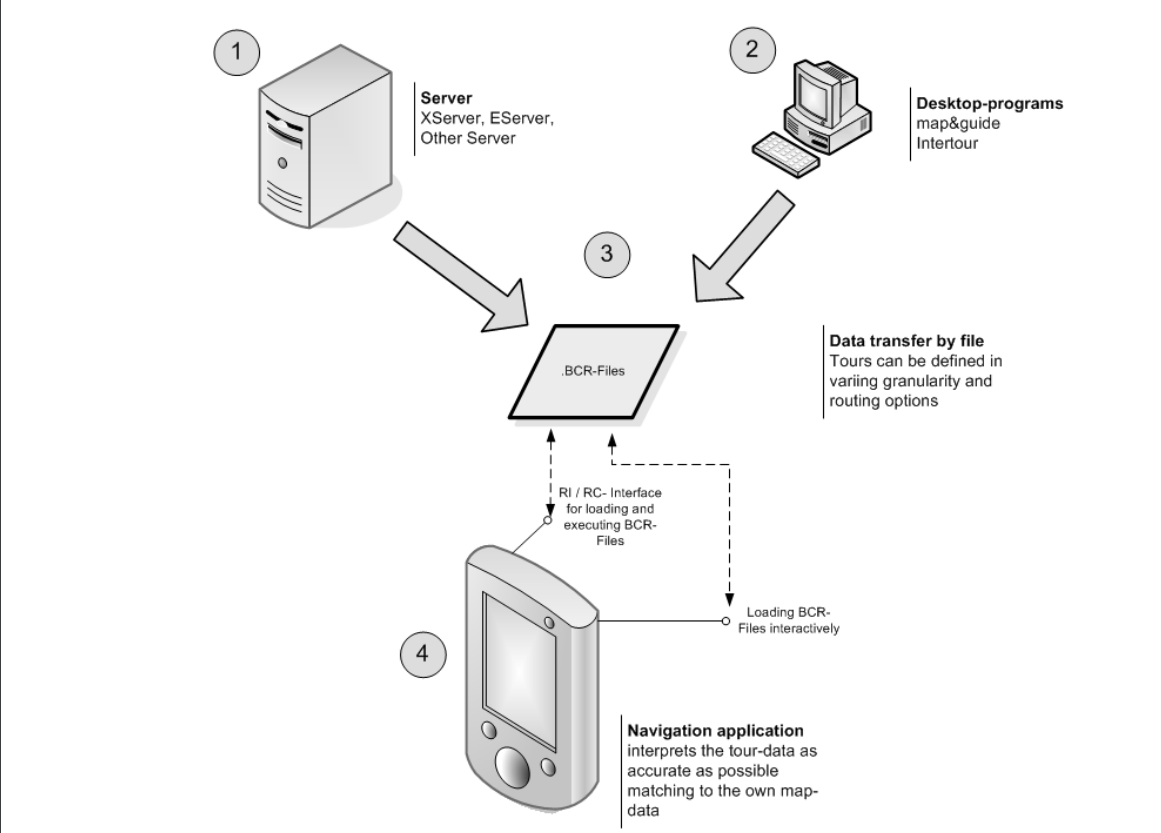 1

Server
XServer, EServer, Other Server

2

Desktop-programs
map&guide
Intertour

3

.BCR-Files

Data transfer by file
Tours can be defined in variing granularity and routing options

RI / RC- Interface for loading and executing BCR-Files

Loading BCR-Files interactively

4

Navigation application
interprets the tour-data as accurate as possible matching to the own map-data